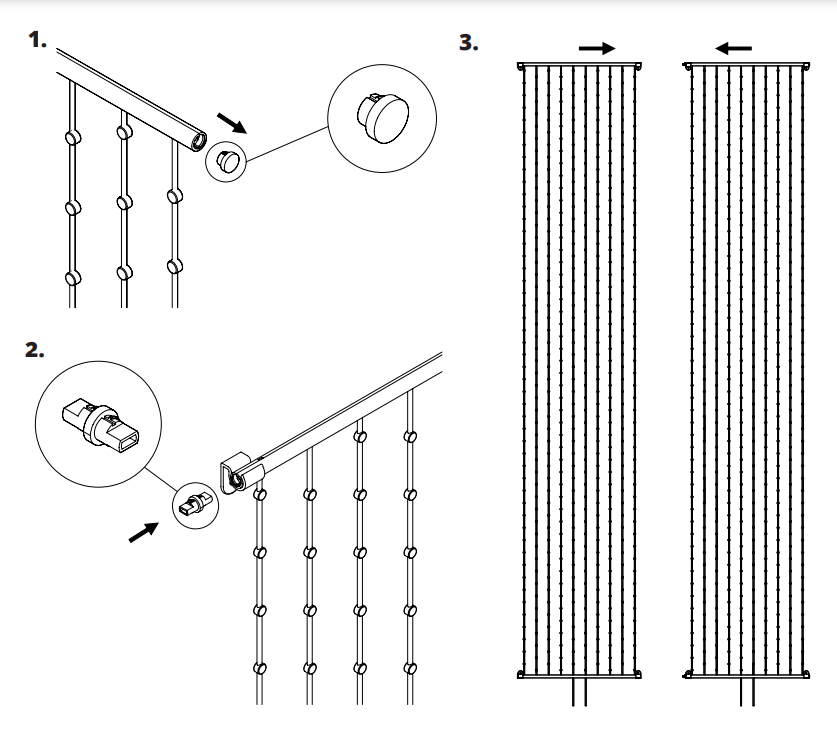 1.

2.

3.